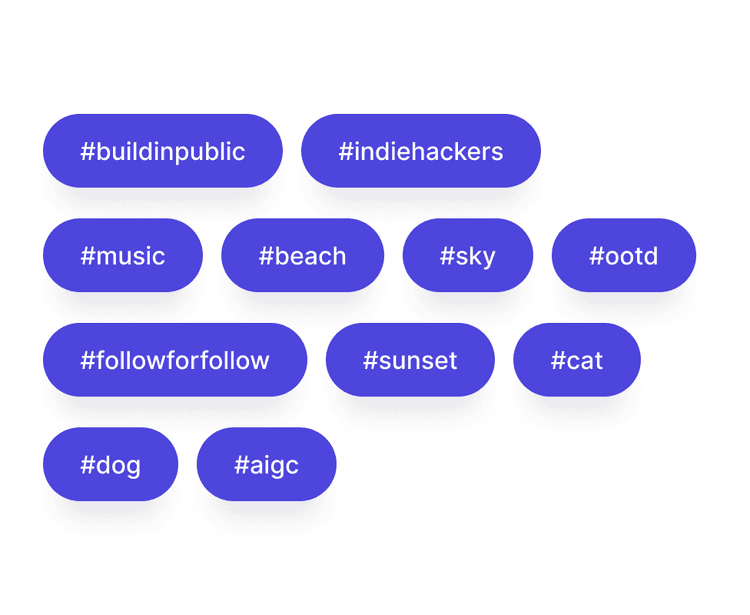 #buildinpublic #indiehackers

#music #beach #sky #ootd

#followforfollow #sunset #cat

#dog #aigc